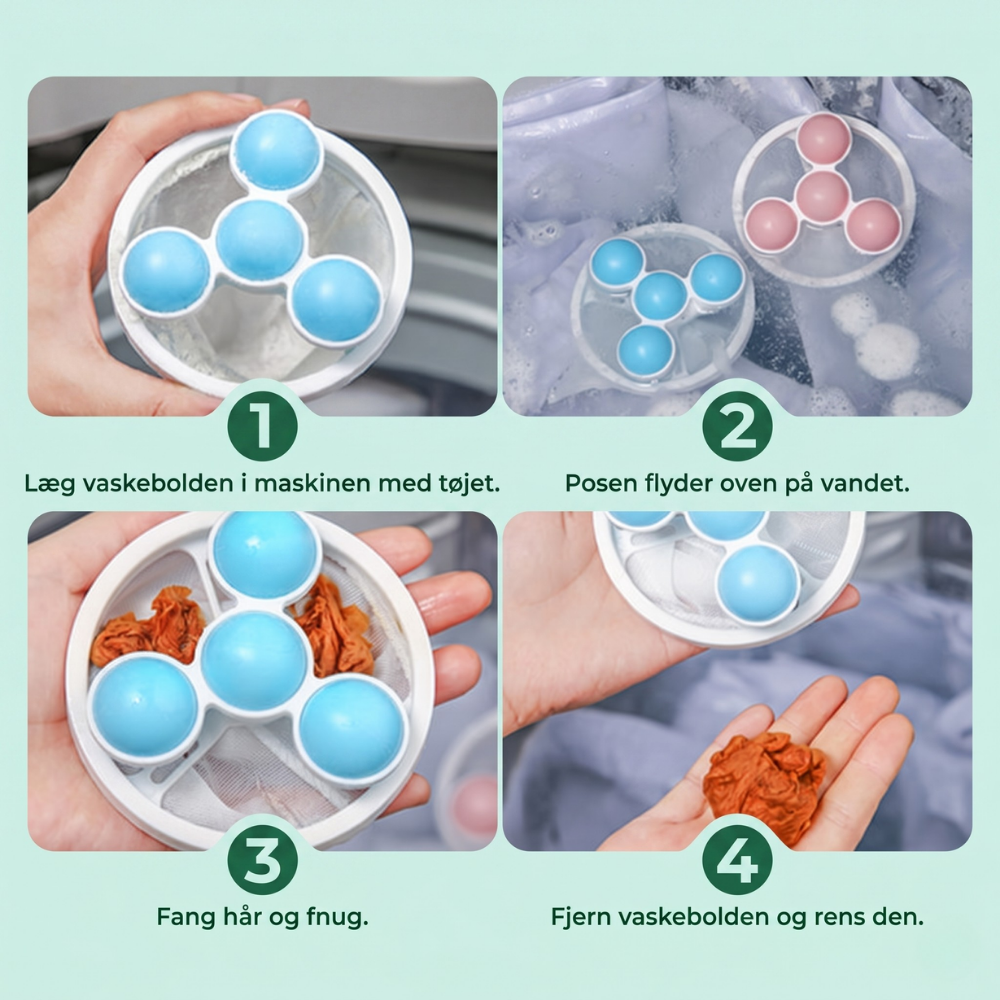 1

Læg vaskebolden i maskinen med tøjet.

2

Posen flyder oven på vandet.

3

Fang hår og fnug.

4

Fjern vaskebolden og rens den.